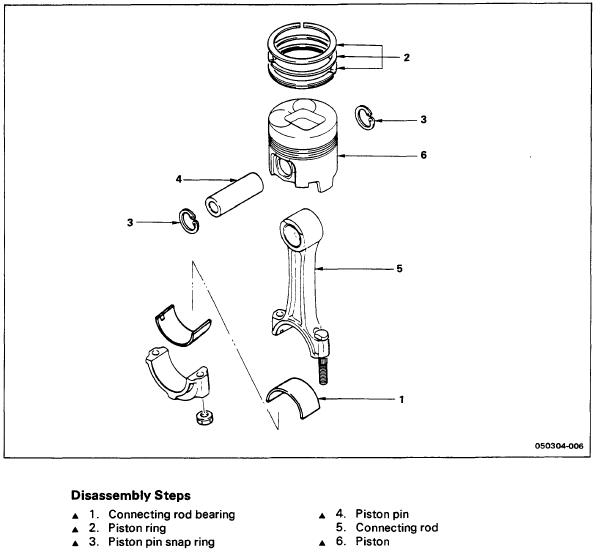 2

3

6

4

3

5

1

050304-006

**Disassembly Steps**

▲ 1. Connecting rod bearing
▲ 2. Piston ring
▲ 3. Piston pin snap ring

▲ 4. Piston pin
5. Connecting rod
▲ 6. Piston